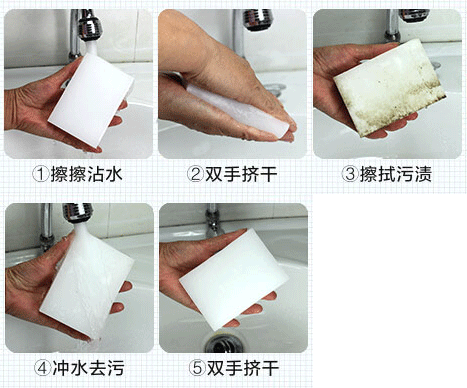 ①擦擦沾水

②双手挤干

③擦拭污渍

④冲水去污

⑤双手挤干